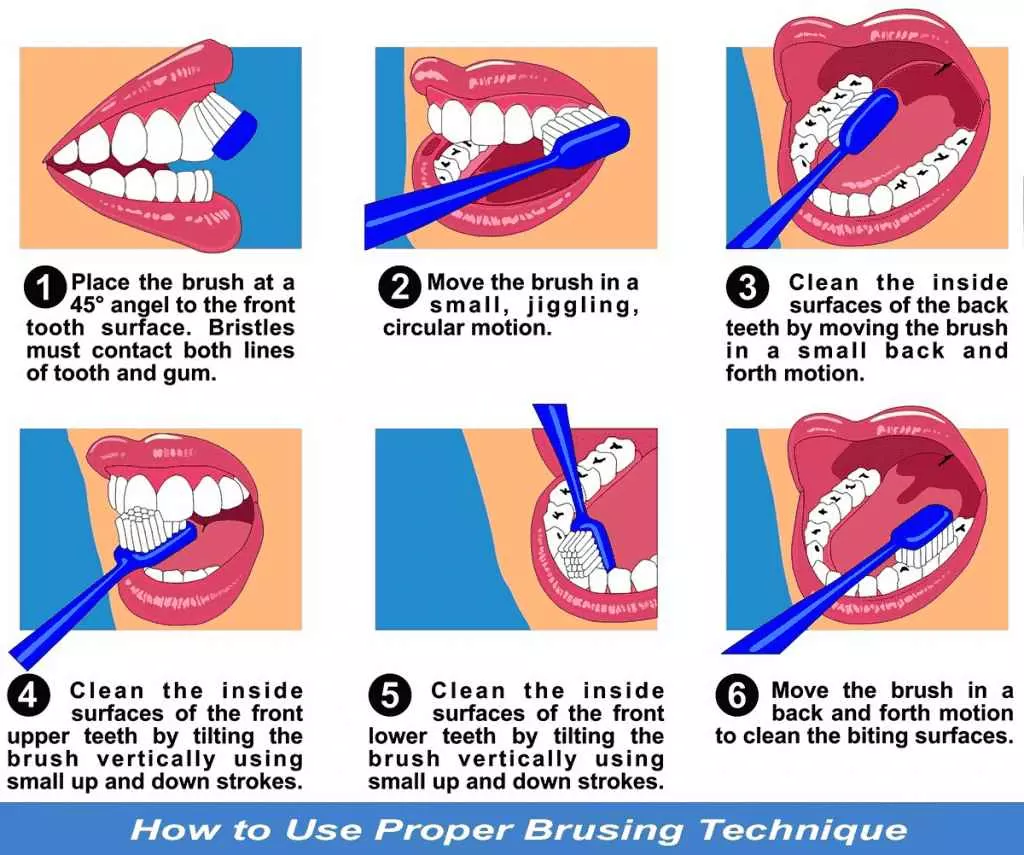 1 Place the brush at a 45° angel to the front tooth surface. Bristles must contact both lines of tooth and gum.

2 Move the brush in a small, jiggling, circular motion.

3 Clean the inside surfaces of the back teeth by moving the brush in a small back and forth motion.

4 Clean the inside surfaces of the front upper teeth by tilting the brush vertically using small up and down strokes.

5 Clean the inside surfaces of the front lower teeth by tilting the brush vertically using small up and down strokes.

6 Move the brush in a back and forth motion to clean the biting surfaces.

How to Use Proper Brusing Technique